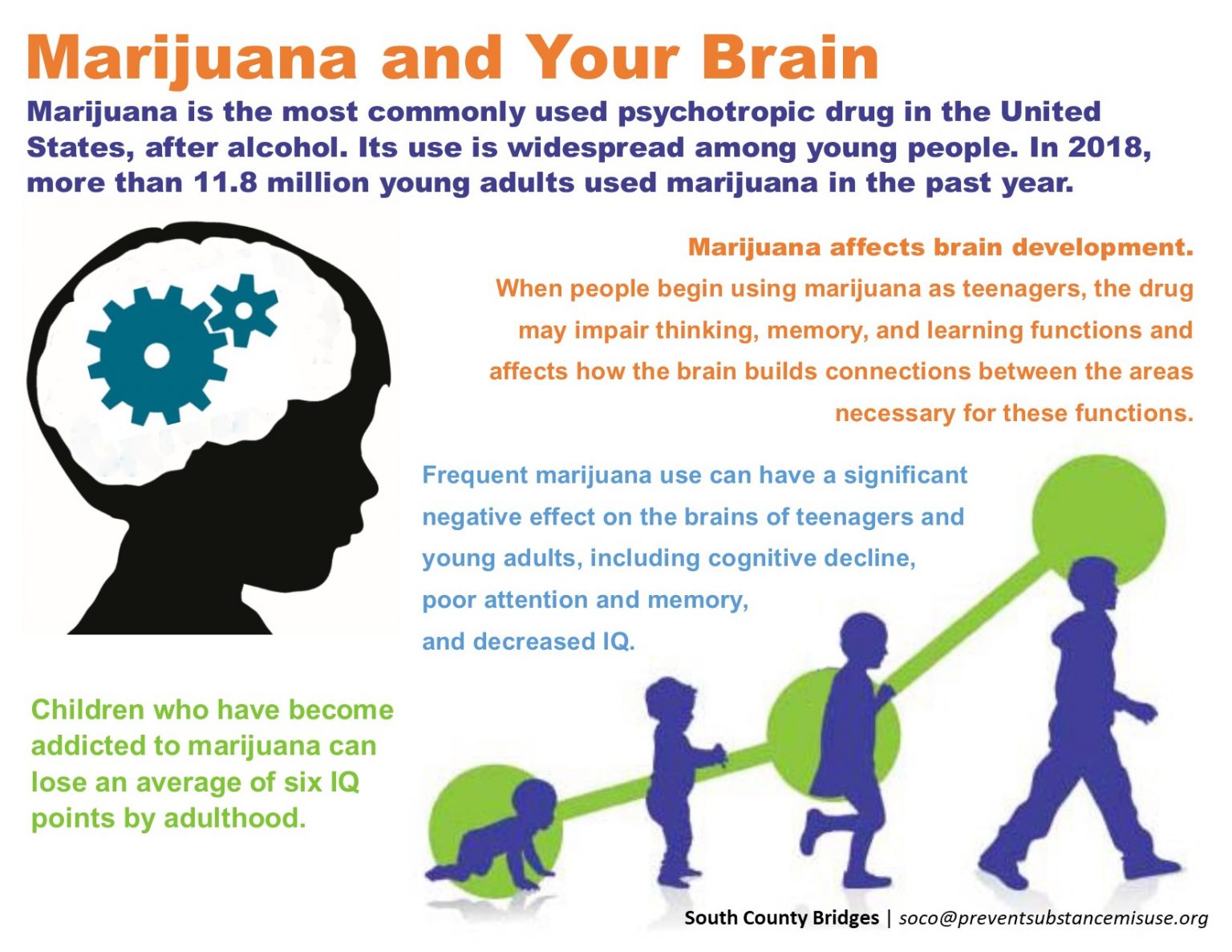 Marijuana and Your Brain

Marijuana is the most commonly used psychotropic drug in the United States, after alcohol. Its use is widespread among young people. In 2018, more than 11.8 million young adults used marijuana in the past year.

Marijuana affects brain development.

When people begin using marijuana as teenagers, the drug may impair thinking, memory, and learning functions and affects how the brain builds connections between the areas necessary for these functions.

Frequent marijuana use can have a significant negative effect on the brains of teenagers and young adults, including cognitive decline, poor attention and memory, and decreased IQ.

Children who have become addicted to marijuana can lose an average of six IQ points by adulthood.

South County Bridges | soco@preventsubstancemisuse.org